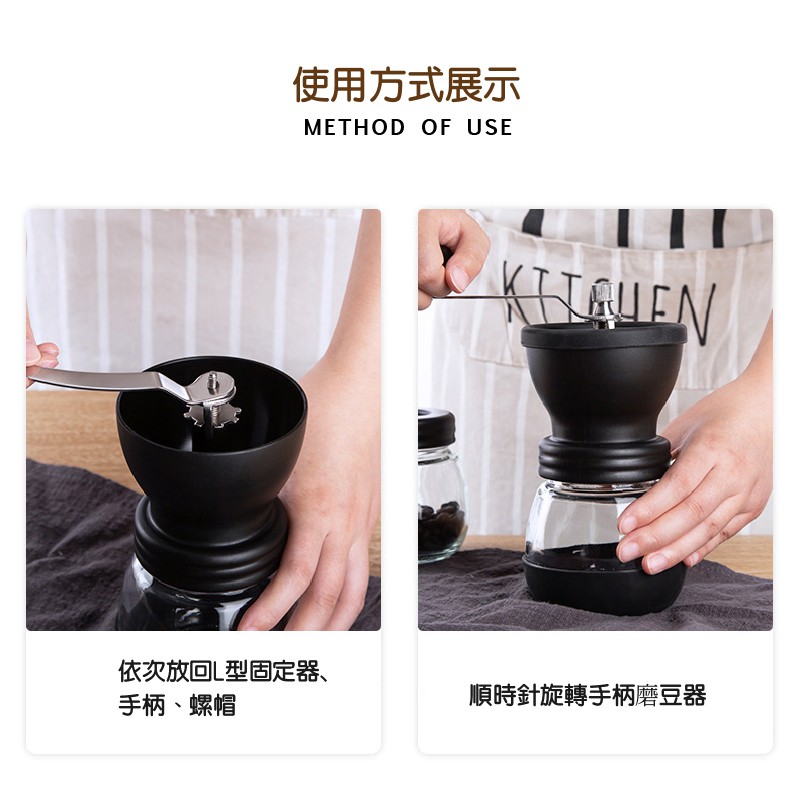 使用方式展示
METHOD OF USE

KITCHEN

依次放回L型固定器、手柄、螺帽

順時針旋轉手柄磨豆器