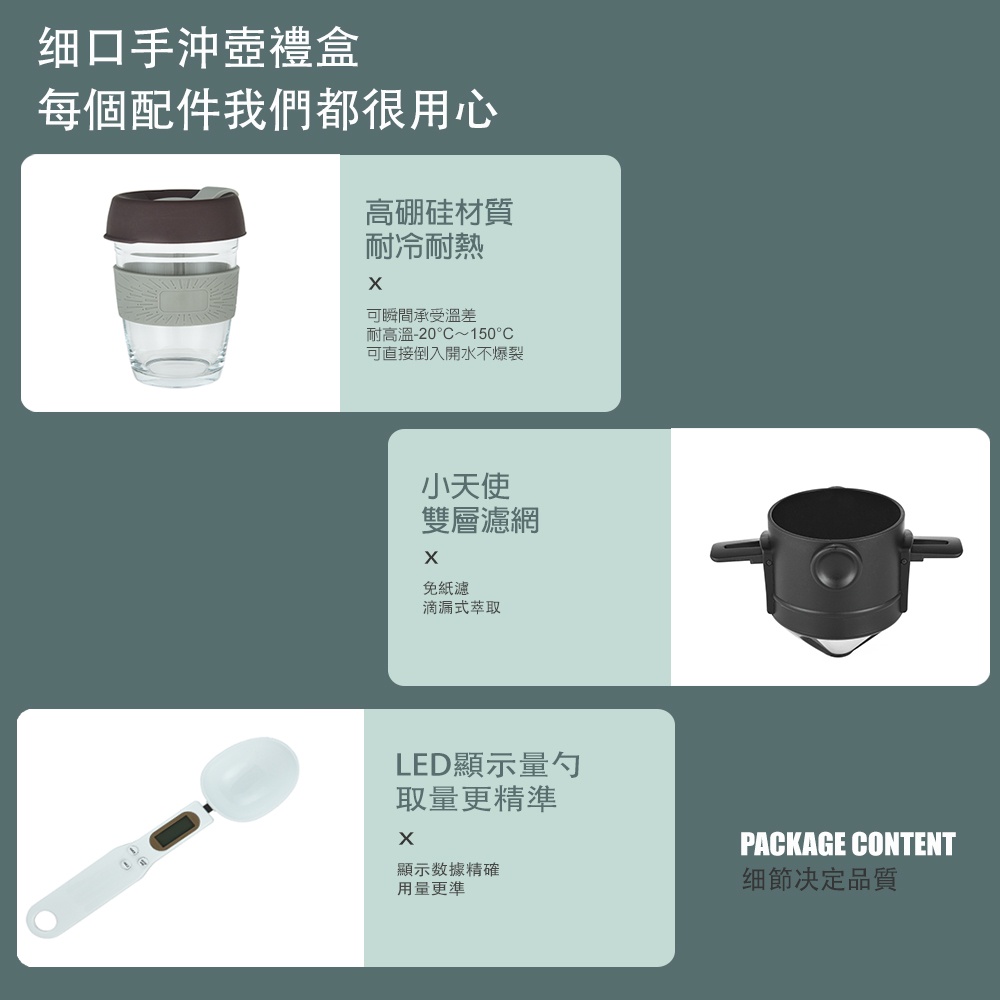 细口手沖壺禮盒
每個配件我們都很用心

高硼硅材質
耐冷耐熱
x
可瞬間承受溫差
耐高溫-20°C～150°C
可直接倒入開水不爆裂

小天使
雙層濾網
x
免紙濾
滴漏式萃取

LED顯示量勺
取量更精準
x
顯示数據精確
用量更準

PACKAGE CONTENT
细節决定品質