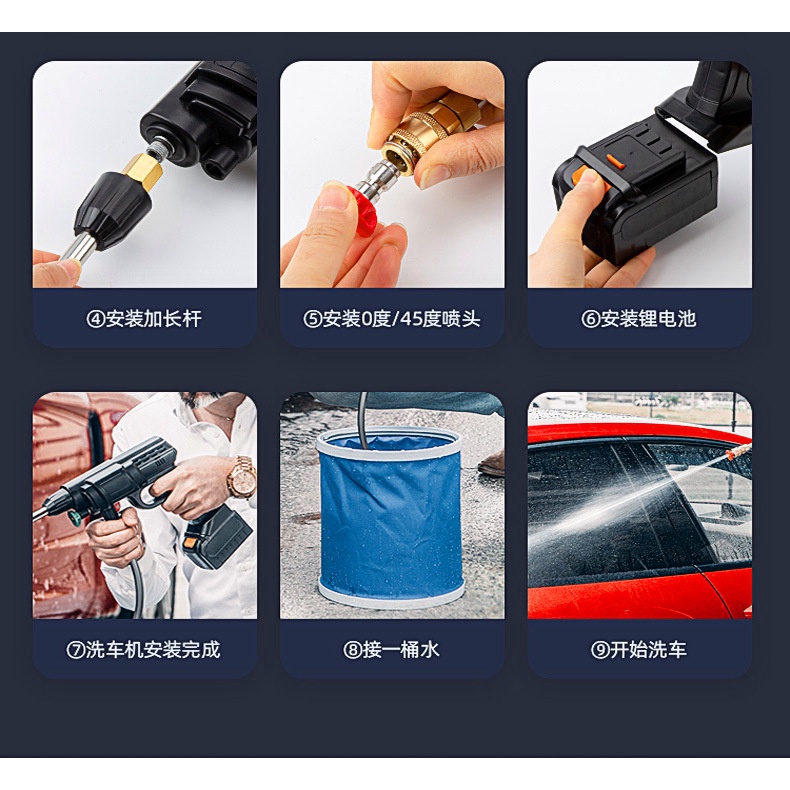 ④安装加长杆

⑤安装0度/45度喷头

⑥安装锂电池

⑦洗车机安装完成

⑧接一桶水

⑨开始洗车